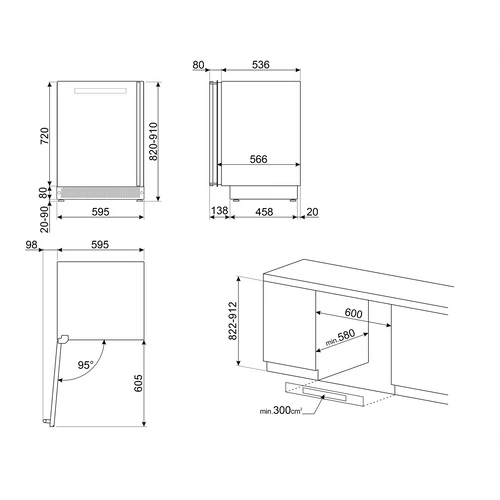 720

80

20-90

595

820-910

80

536

566

138

458

20

98

595

95°

605

822-912

600

min.580

min.300cm²